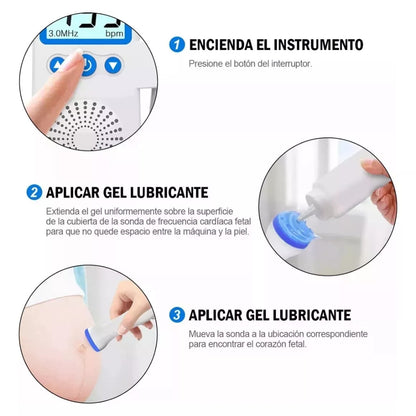 3.0MHz bpm

1 ENCIENDA EL INSTRUMENTO

Presione el botón del interruptor.

2 APLICAR GEL LUBRICANTE

Extienda el gel uniformemente sobre la superficie de la cubierta de la sonda de frecuencia cardíaca fetal para que no quede espacio entre la máquina y la piel.

3 APLICAR GEL LUBRICANTE

Mueva la sonda a la ubicación correspondiente para encontrar el corazón fetal.